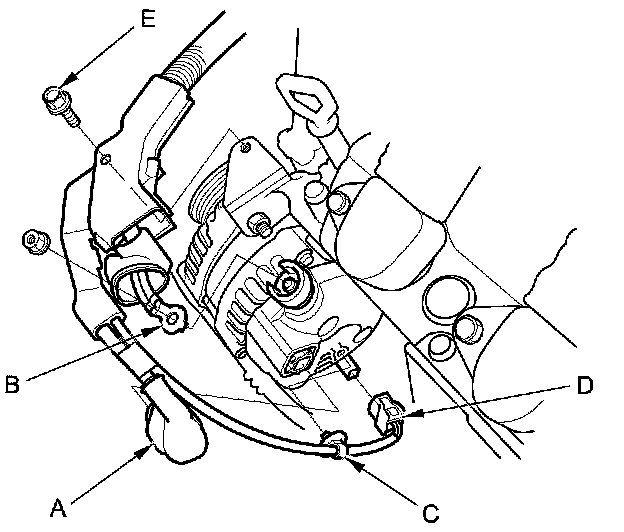 E

B

D

A

C