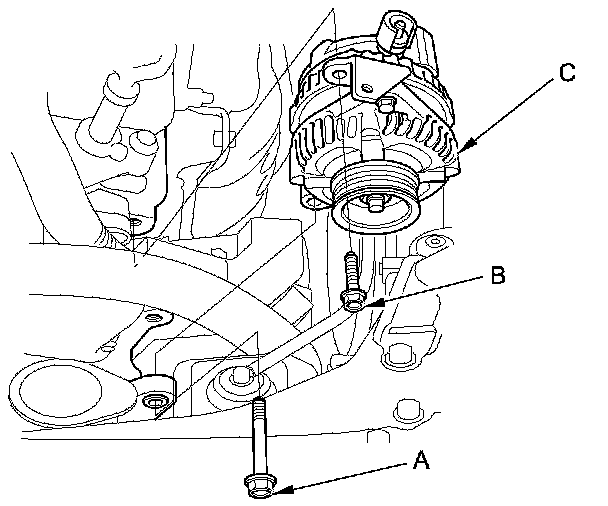 C
B
A