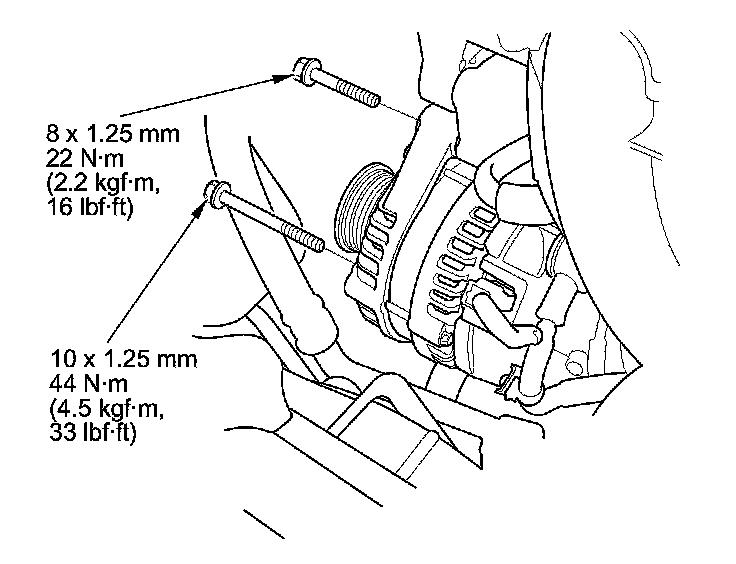 8 x 1.25 mm
22 N·m
(2.2 kgf·m,
16 lbf·ft)

10 x 1.25 mm
44 N·m
(4.5 kgf·m,
33 lbf·ft)