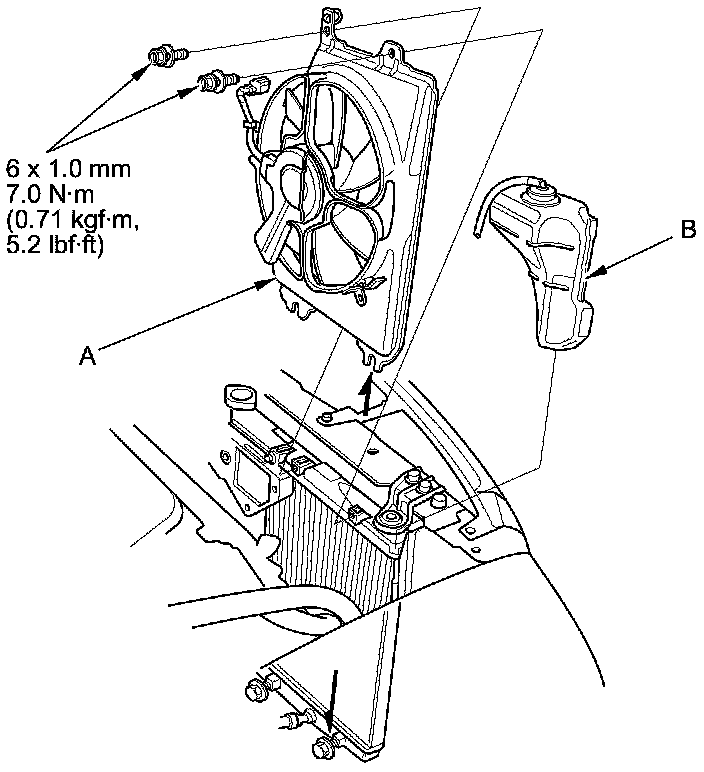 6 x 1.0 mm
7.0 N·m
(0.71 kgf·m,
5.2 lbf·ft)

B

A