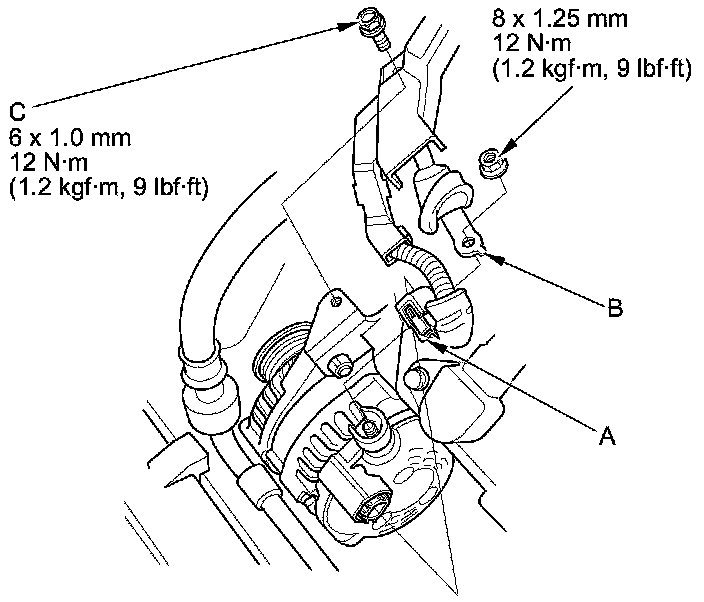 8 x 1.25 mm
12 N·m
(1.2 kgf·m, 9 lbf·ft)

C
6 x 1.0 mm
12 N·m
(1.2 kgf·m, 9 lbf·ft)

B

A