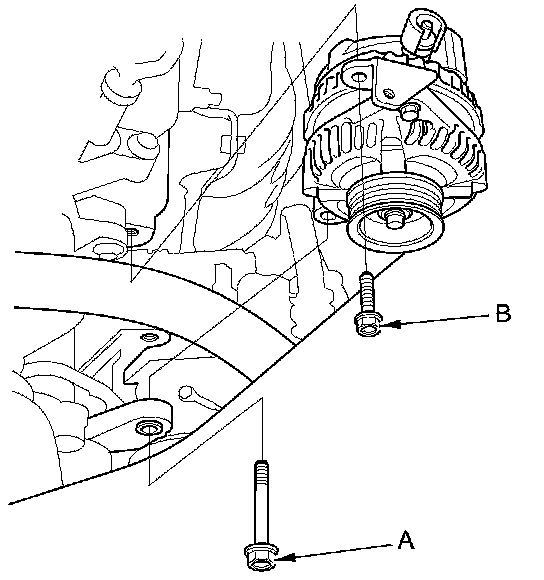 B

A