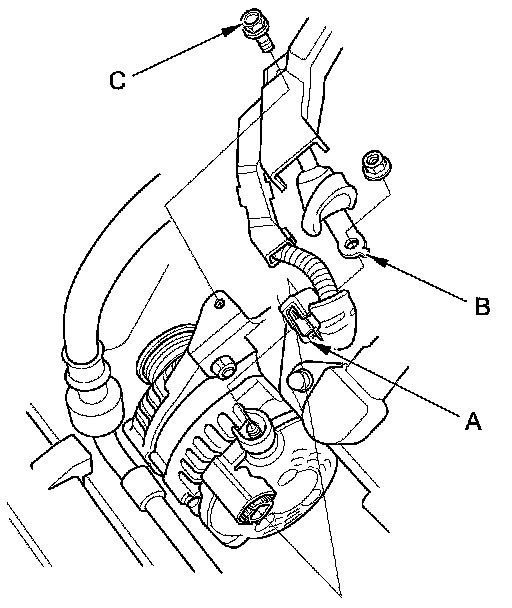 C

B

A