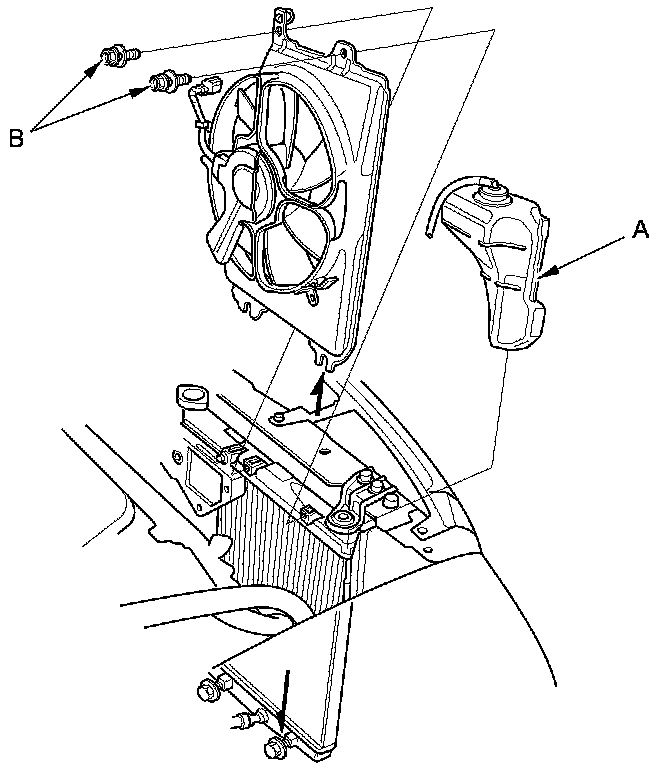 B

A