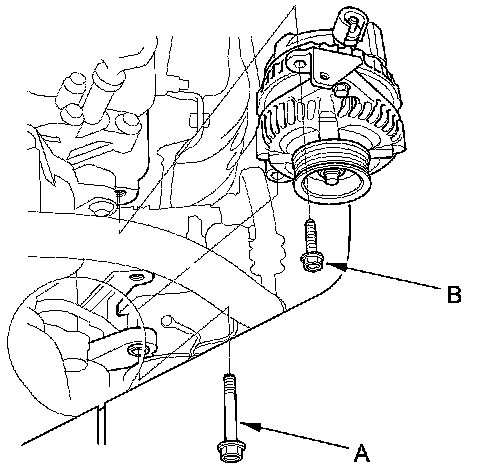 B

A