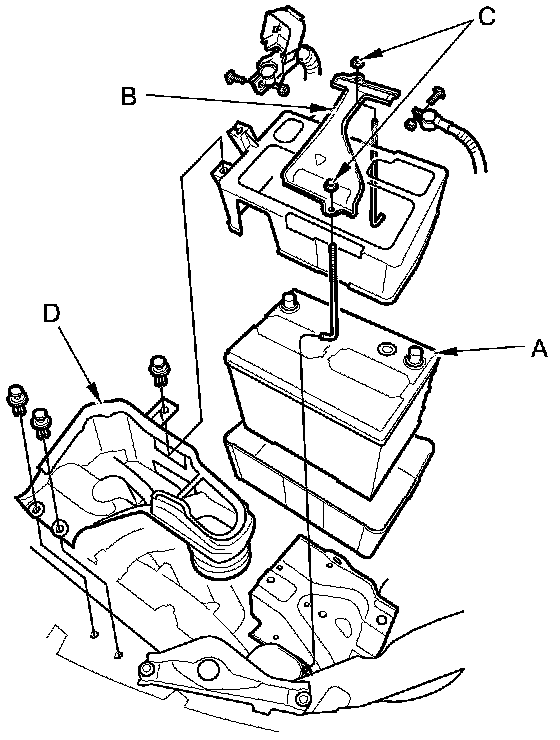 C
B
D
A