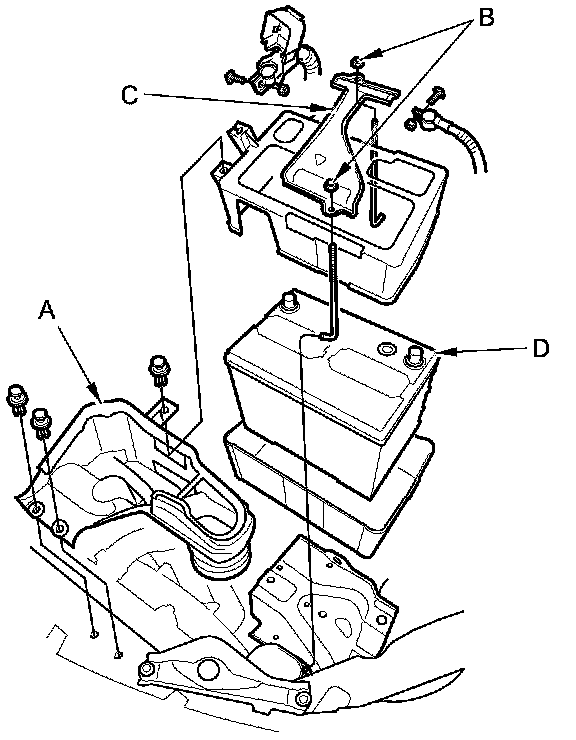 B
C
A
D