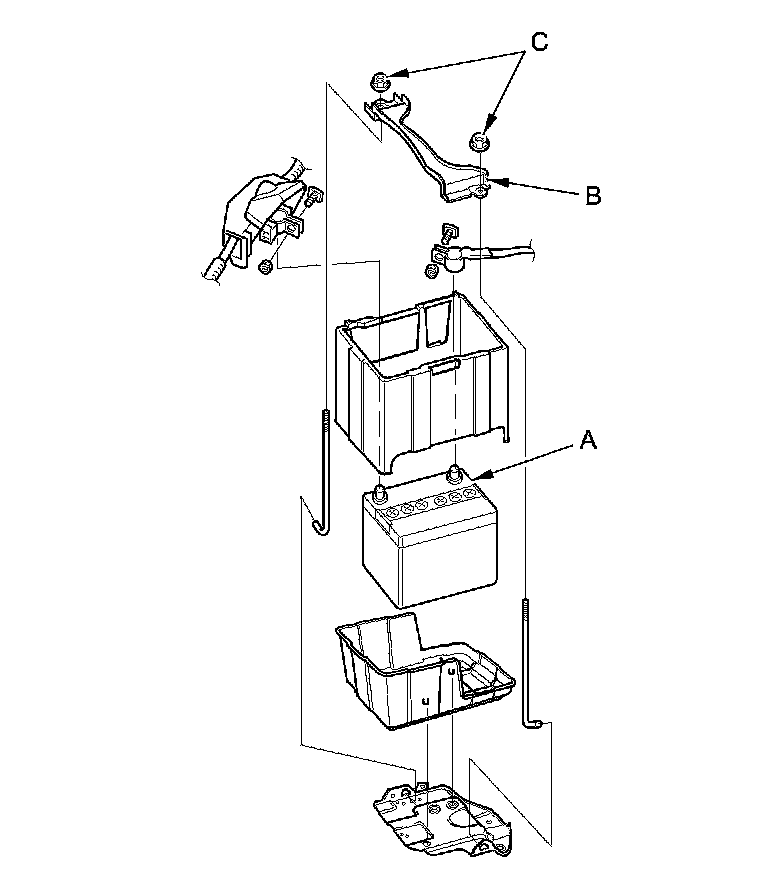 C
B
A