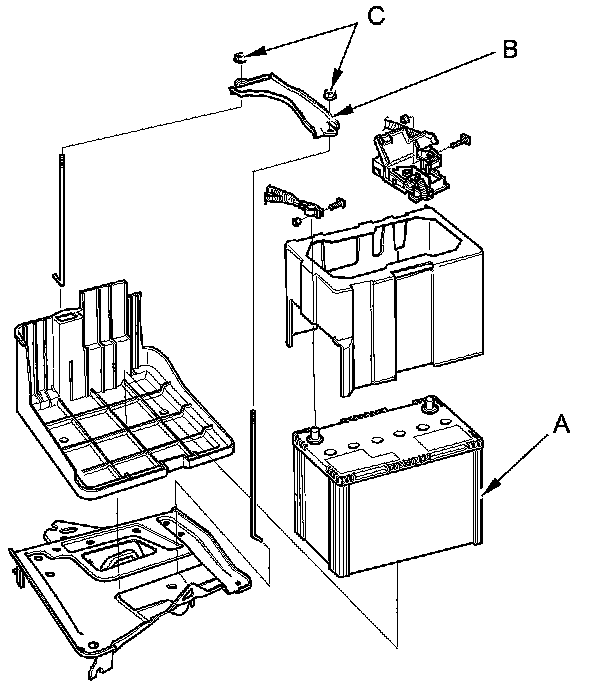 C
B
A