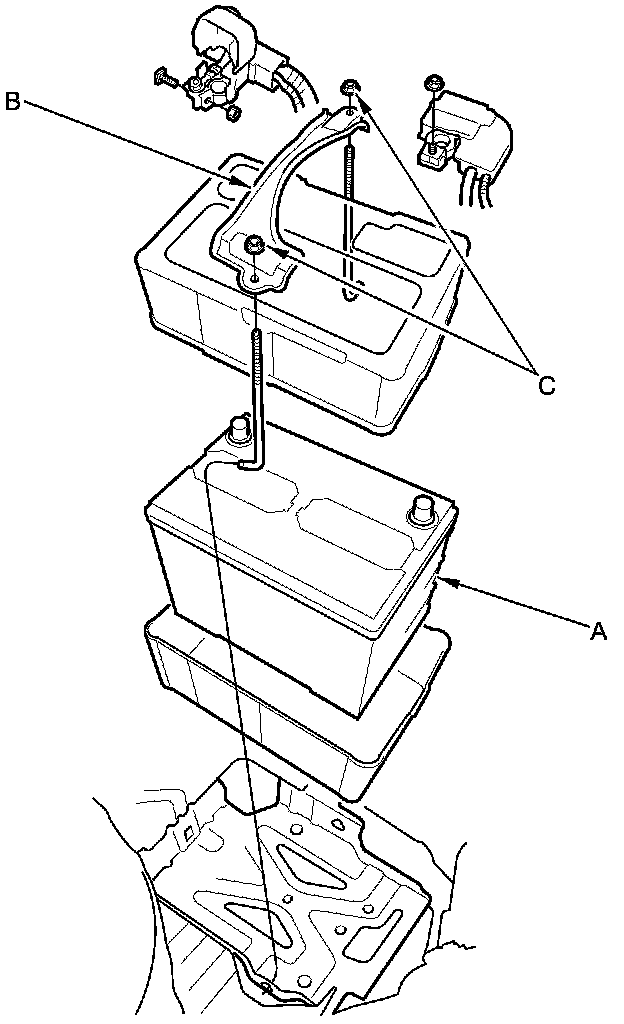 B

C

A