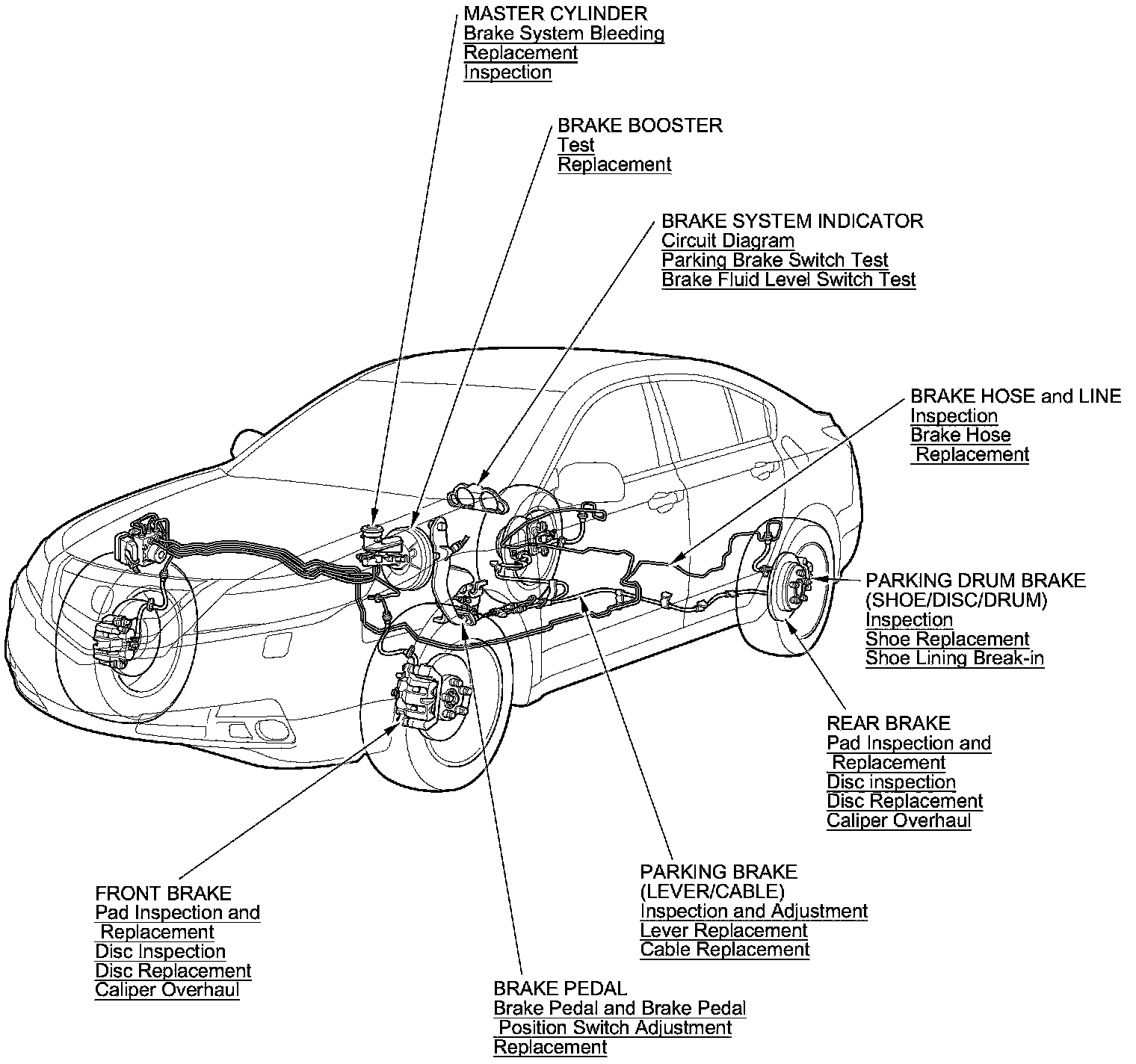 MASTER CYLINDER
Brake System Bleeding
Replacement
Inspection

BRAKE BOOSTER
Test
Replacement

BRAKE SYSTEM INDICATOR
Circuit Diagram
Parking Brake Switch Test
Brake Fluid Level Switch Test

BRAKE HOSE and LINE
Inspection
Brake Hose Replacement

PARKING DRUM BRAKE
(SHOE/DISC/DRUM)
Inspection
Shoe Replacement
Shoe Lining Break-in

REAR BRAKE
Pad Inspection and Replacement
Disc inspection
Disc Replacement
Caliper Overhaul

PARKING BRAKE
(LEVER/CABLE)
Inspection and Adjustment
Lever Replacement
Cable Replacement

FRONT BRAKE
Pad Inspection and Replacement
Disc Inspection
Disc Replacement
Caliper Overhaul

BRAKE PEDAL
Brake Pedal and Brake Pedal Position Switch Adjustment
Replacement