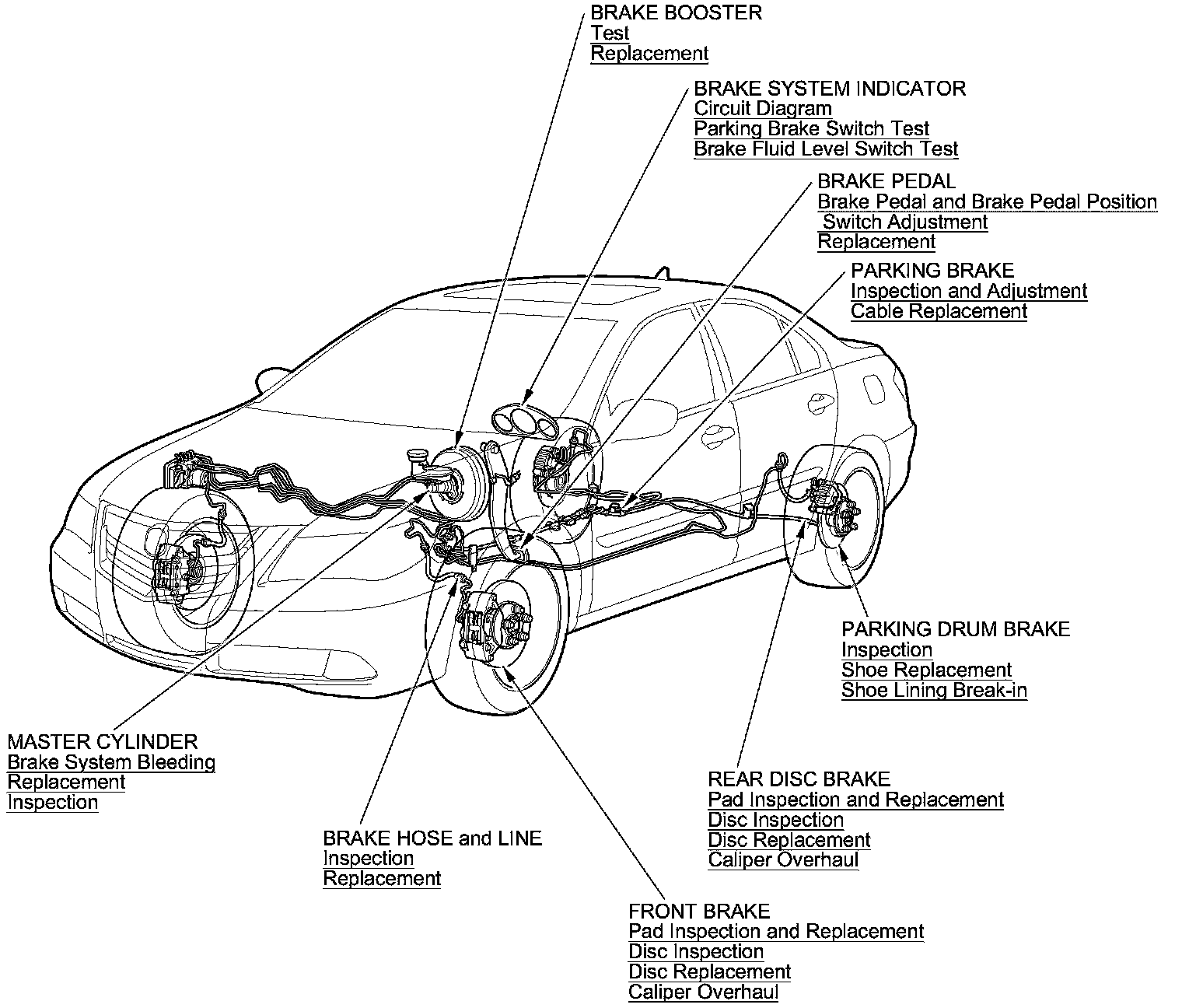 BRAKE BOOSTER
Test
Replacement

BRAKE SYSTEM INDICATOR
Circuit Diagram
Parking Brake Switch Test
Brake Fluid Level Switch Test

BRAKE PEDAL
Brake Pedal and Brake Pedal Position Switch Adjustment
Replacement

PARKING BRAKE
Inspection and Adjustment
Cable Replacement

PARKING DRUM BRAKE
Inspection
Shoe Replacement
Shoe Lining Break-in

MASTER CYLINDER
Brake System Bleeding
Replacement
Inspection

REAR DISC BRAKE
Pad Inspection and Replacement
Disc Inspection
Disc Replacement
Caliper Overhaul

BRAKE HOSE and LINE
Inspection
Replacement

FRONT BRAKE
Pad Inspection and Replacement
Disc Inspection
Disc Replacement
Caliper Overhaul