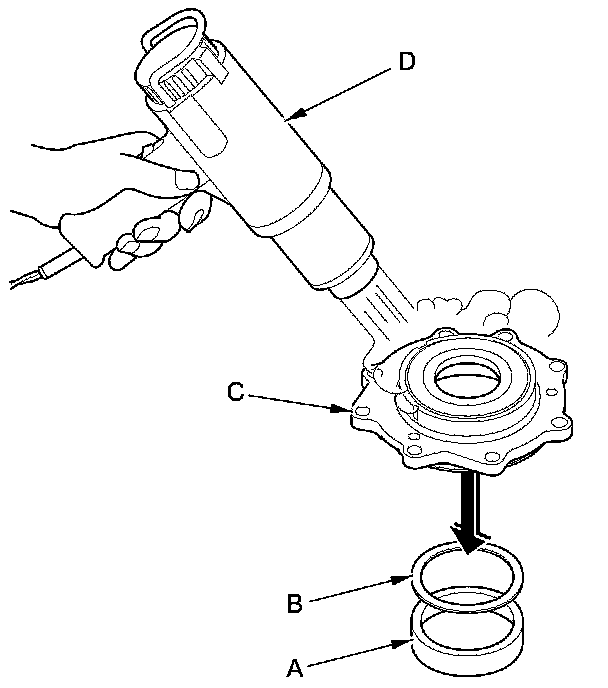 D
C
B
A