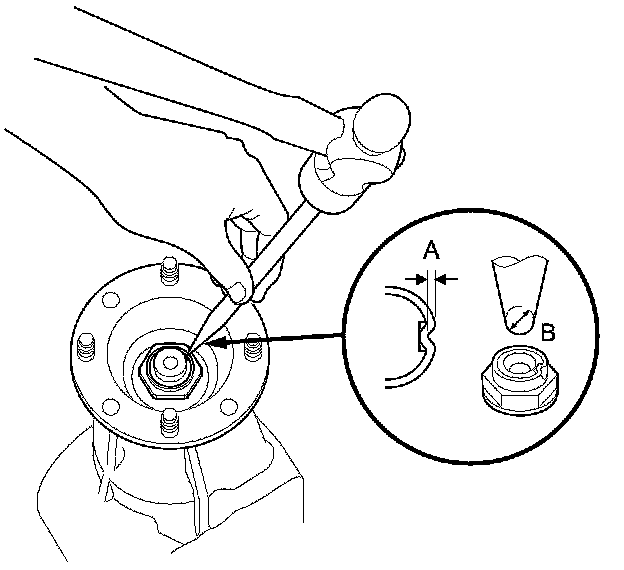 A
B