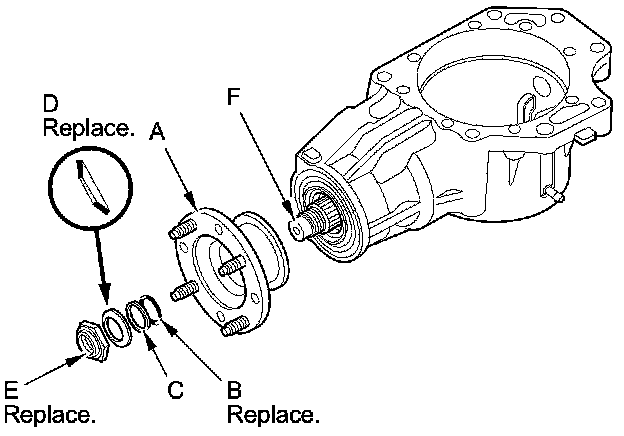 D
Replace.

A

F

E
Replace.

C

B
Replace.