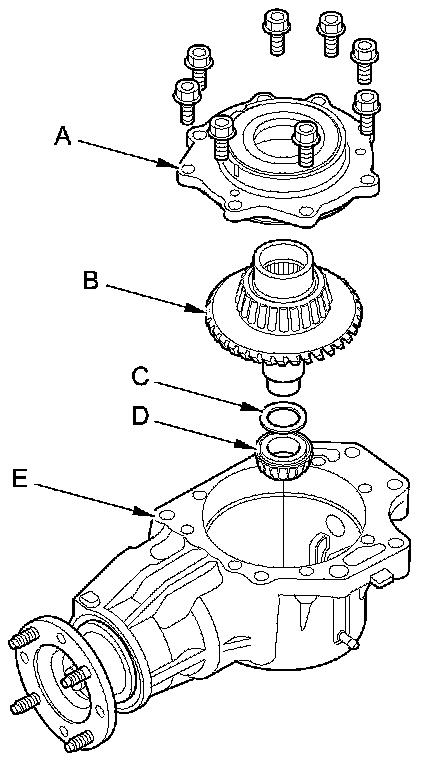 A
B
C
D
E