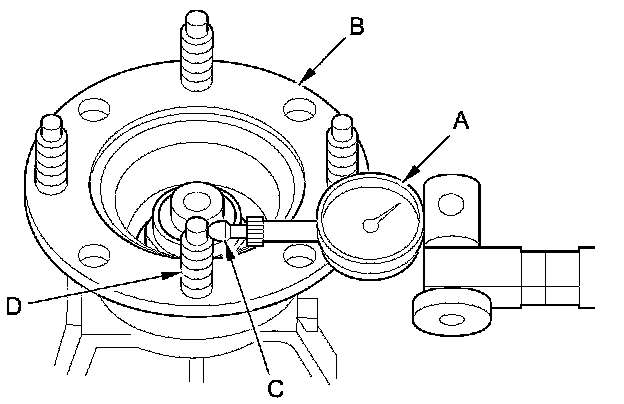 B
A
D
C