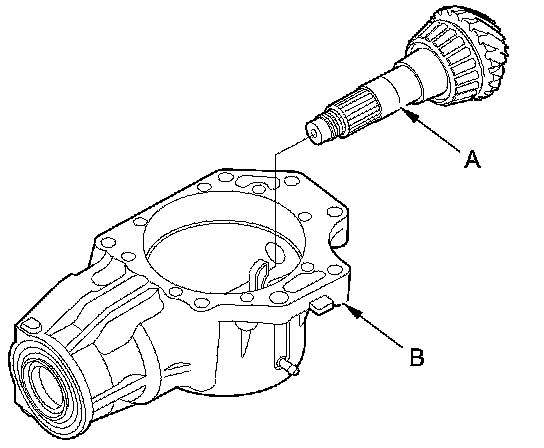 A

B