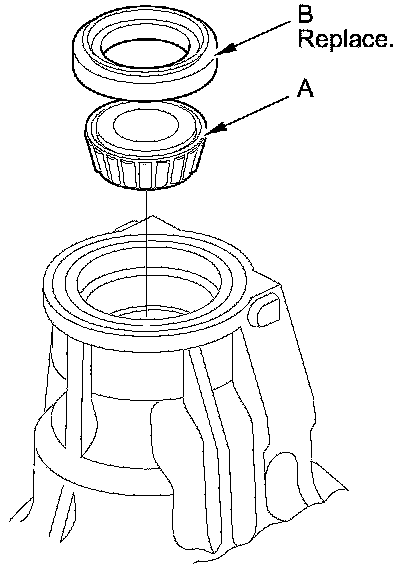 B
Replace.

A