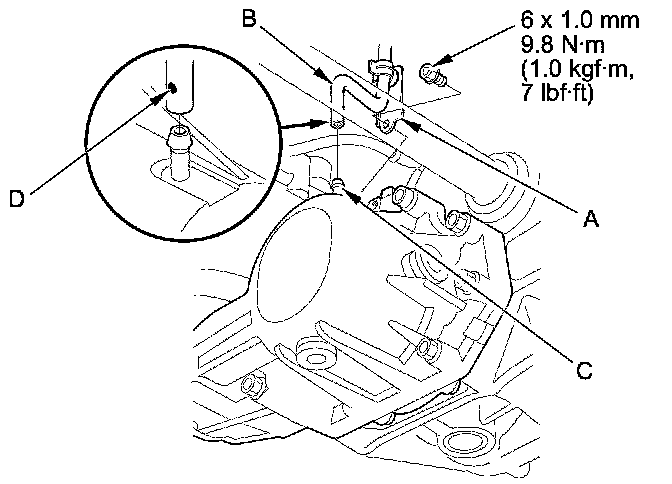 B

6 x 1.0 mm
9.8 N·m
(1.0 kgf·m,
7 lbf·ft)

D

A

C