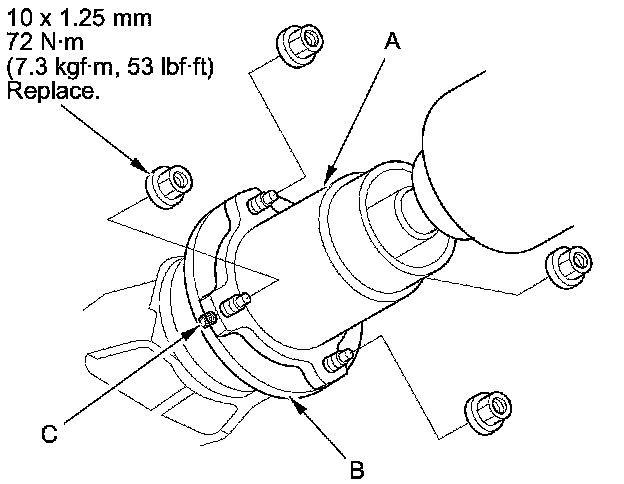 10 x 1.25 mm
72 N·m
(7.3 kgf·m, 53 lbf·ft)
Replace.

A

C

B