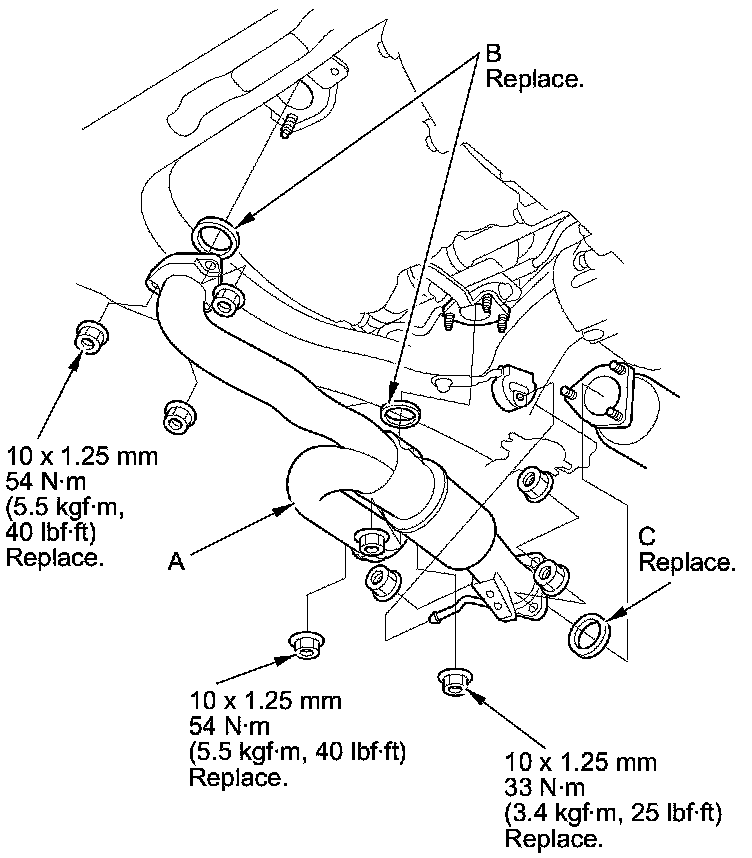 B
Replace.

10 x 1.25 mm
54 N·m
(5.5 kgf·m,
40 lbf·ft)
Replace.

A

C
Replace.

10 x 1.25 mm
54 N·m
(5.5 kgf·m, 40 lbf·ft)
Replace.

10 x 1.25 mm
33 N·m
(3.4 kgf·m, 25 lbf·ft)
Replace.