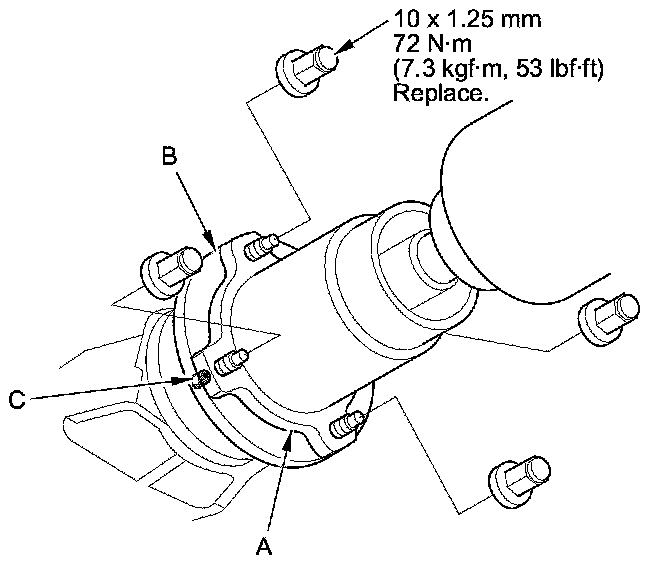 10 x 1.25 mm
72 N·m
(7.3 kgf·m, 53 lbf·ft)
Replace.

B

C

A