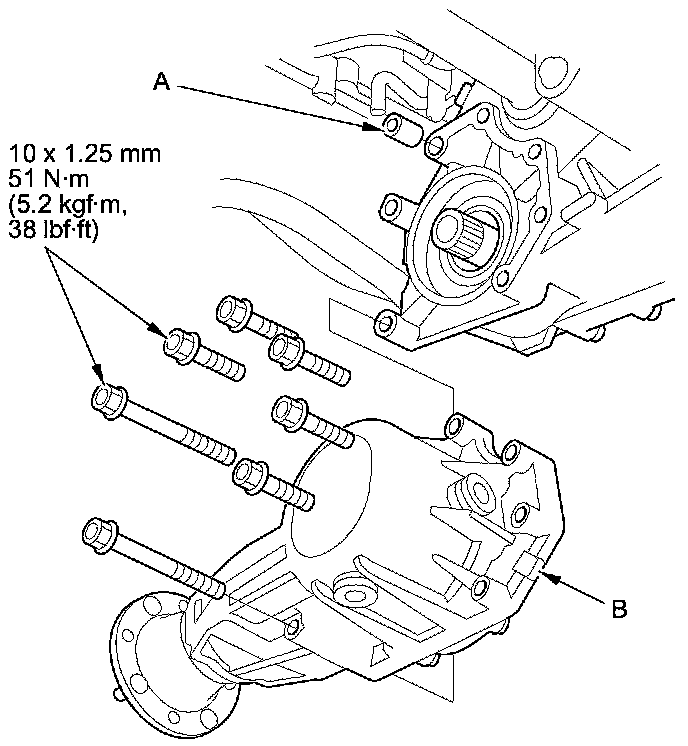 A

10 x 1.25 mm
51 N·m
(5.2 kgf·m,
38 lbf·ft)

B