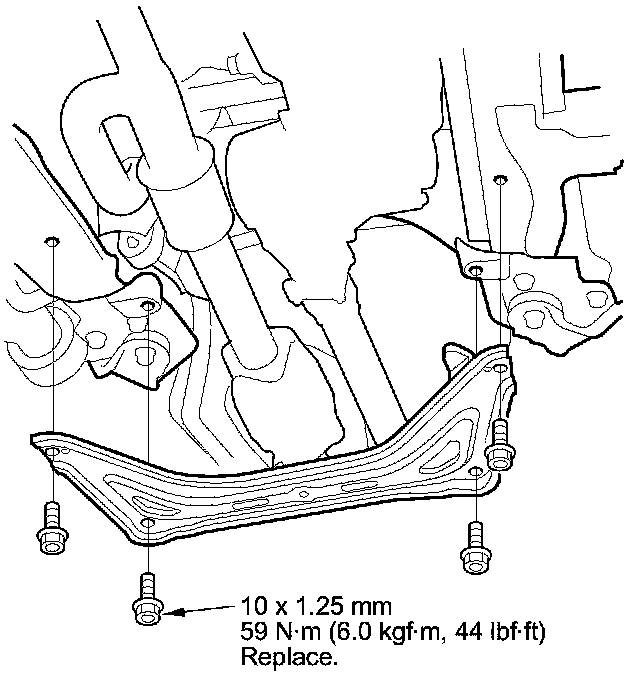 10 x 1.25 mm
59 N·m (6.0 kgf·m, 44 lbf·ft)
Replace.