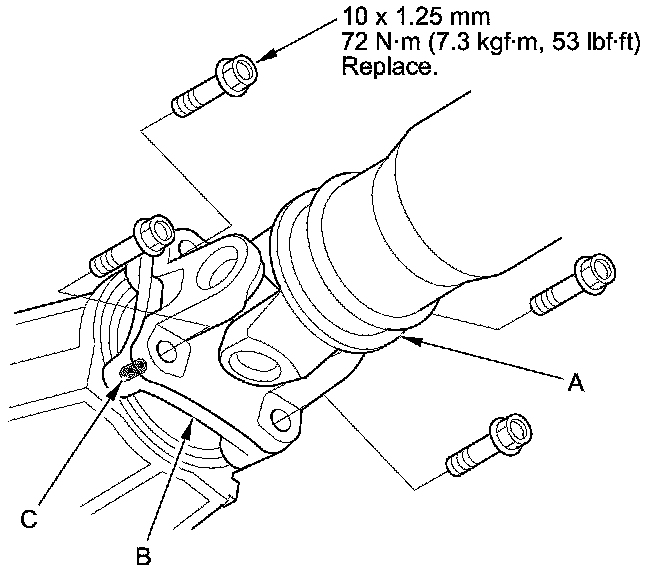 10 x 1.25 mm
72 N·m (7.3 kgf·m, 53 lbf·ft)
Replace.

A

C

B