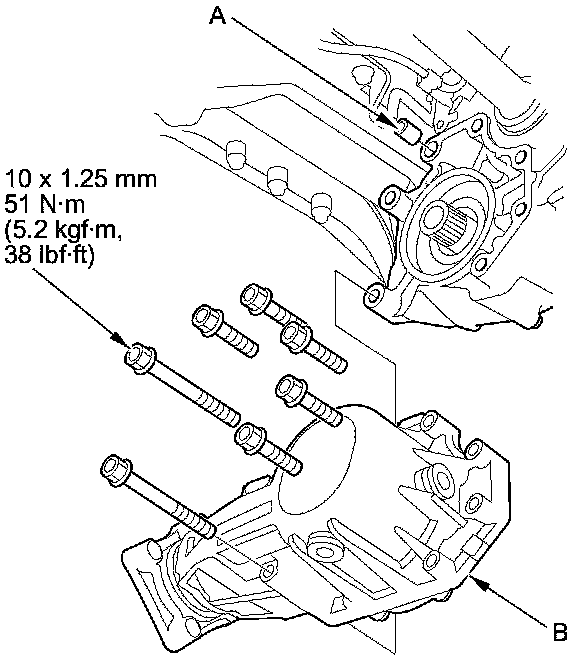 A

10 x 1.25 mm
51 N·m
(5.2 kgf·m,
38 lbf·ft)

B