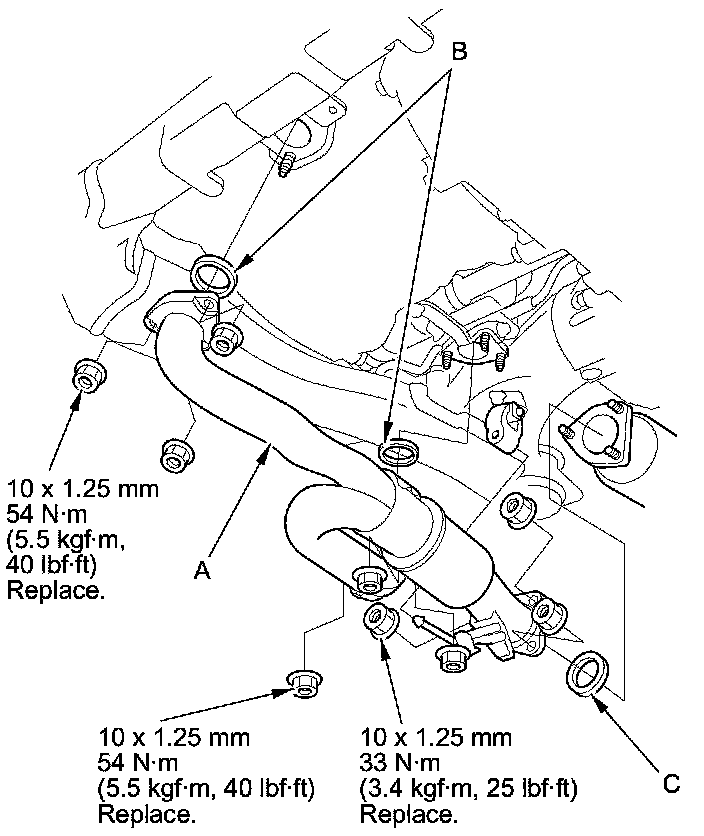 B

10 x 1.25 mm
54 N·m
(5.5 kgf·m,
40 lbf·ft)
Replace.

A

10 x 1.25 mm
54 N·m
(5.5 kgf·m, 40 lbf·ft)
Replace.

10 x 1.25 mm
33 N·m
(3.4 kgf·m, 25 lbf·ft)
Replace.

C