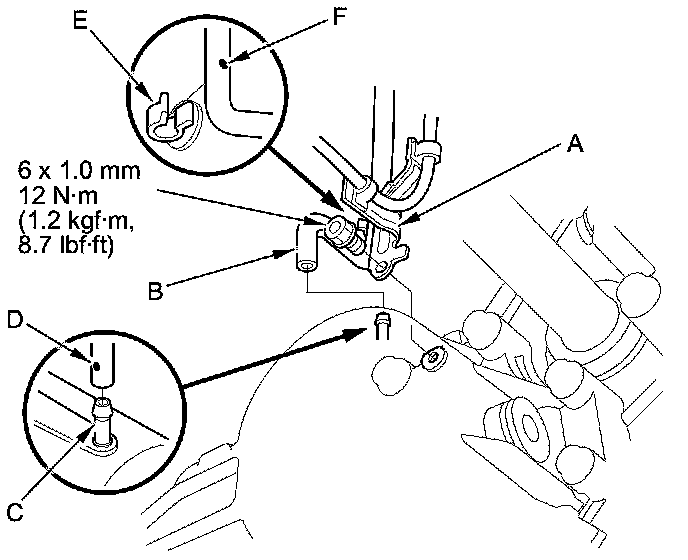 E

F

A

6 x 1.0 mm
12 N·m
(1.2 kgf·m,
8.7 lbf·ft)

B

D

C