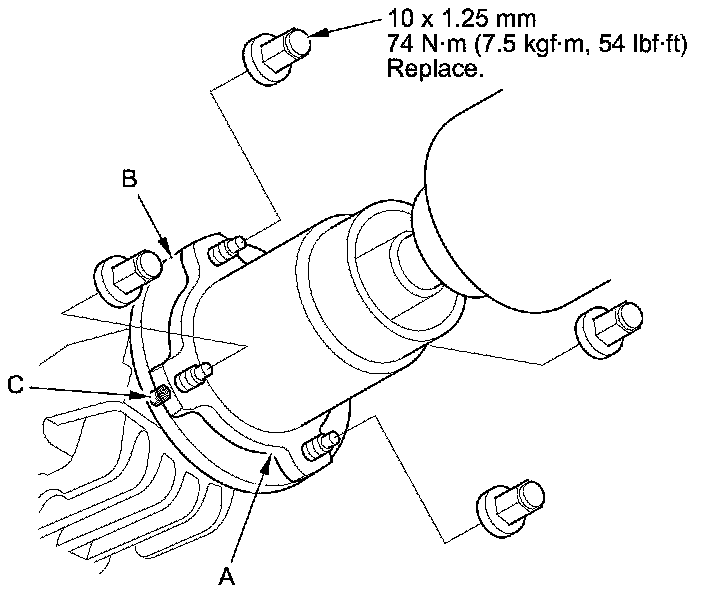 10 x 1.25 mm
74 N·m (7.5 kgf·m, 54 lbf·ft)
Replace.

B

C

A