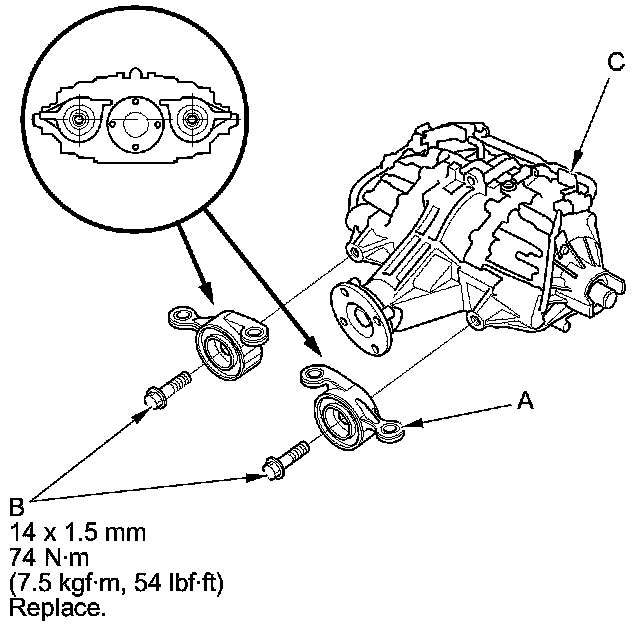 C

A

B
14 x 1.5 mm
74 N·m
(7.5 kgf·m, 54 lbf·ft)
Replace.