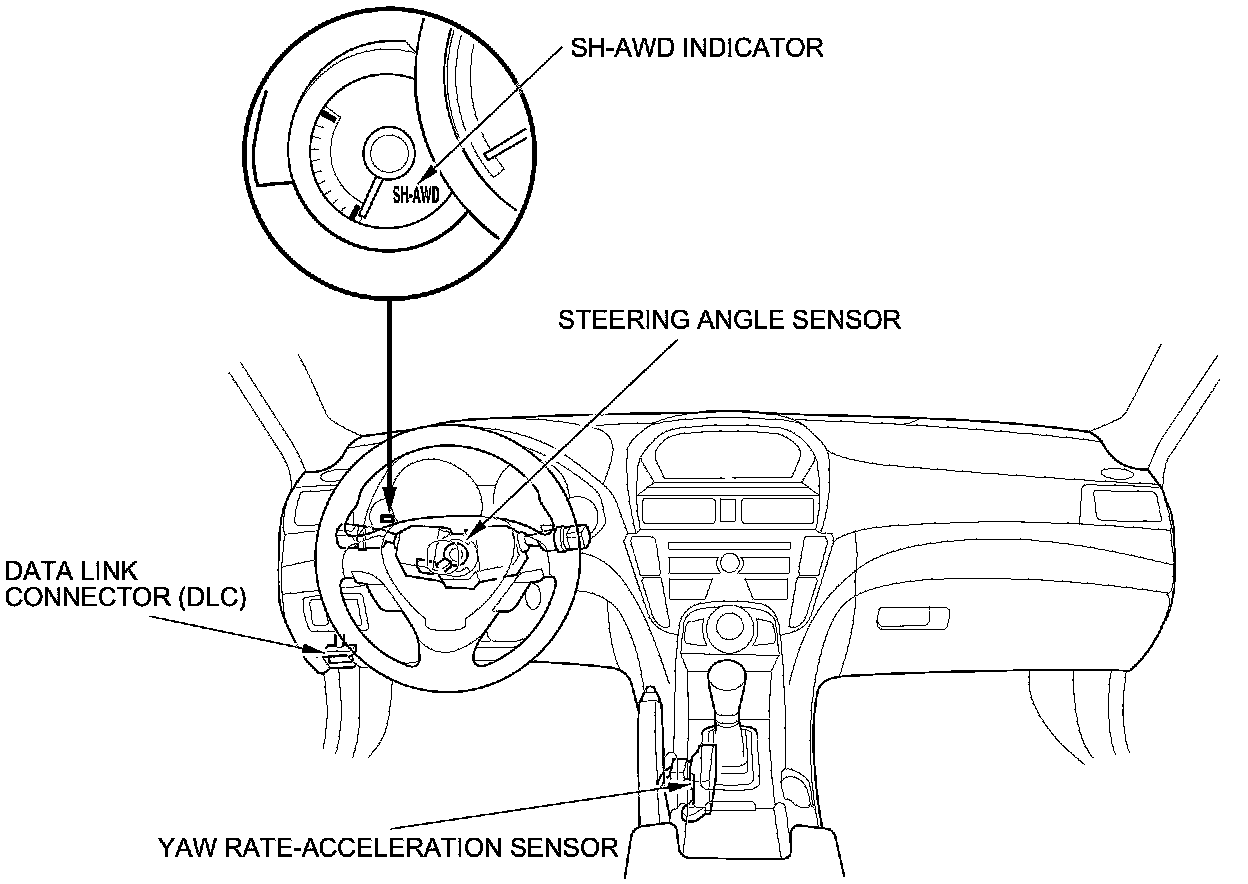 SH-AWD INDICATOR

SH-AWD

STEERING ANGLE SENSOR

DATA LINK CONNECTOR (DLC)

YAW RATE-ACCELERATION SENSOR