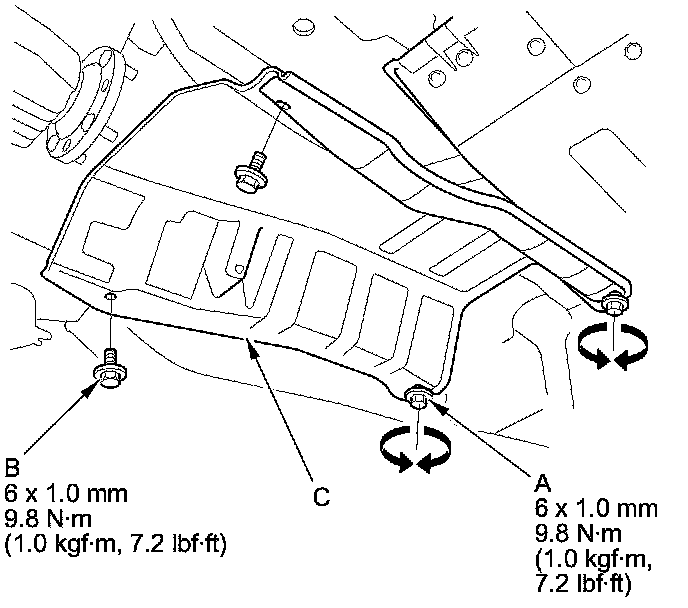 B
6 x 1.0 mm
9.8 N·m
(1.0 kgf·m, 7.2 lbf·ft)

C

A
6 x 1.0 mm
9.8 N·m
(1.0 kgf·m,
7.2 lbf·ft)