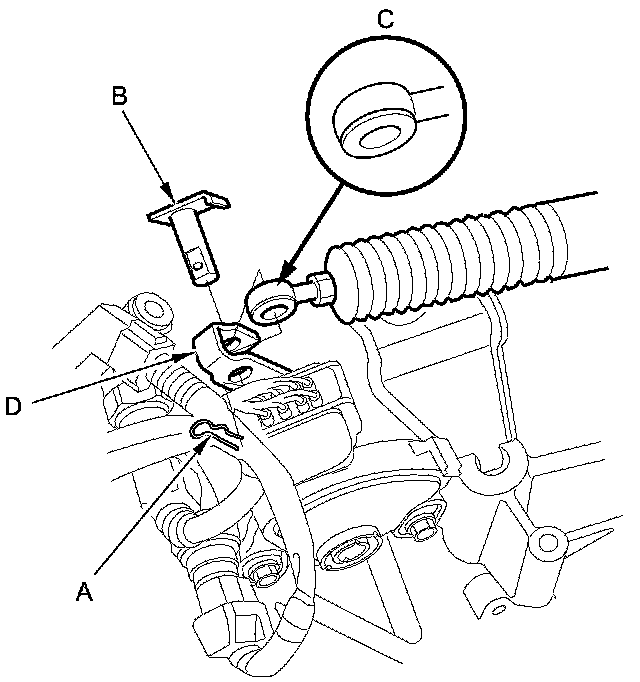 C
B
D
A