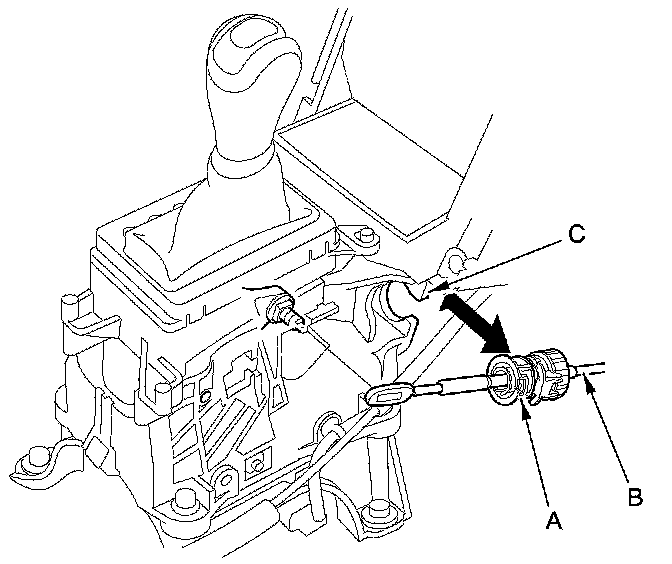 C
A
B