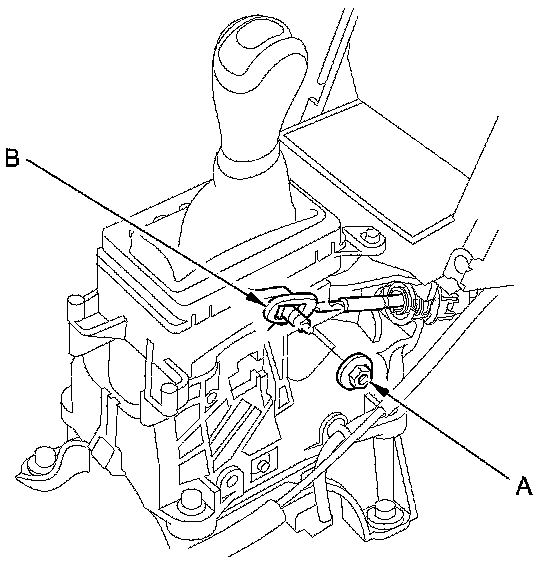 B
A