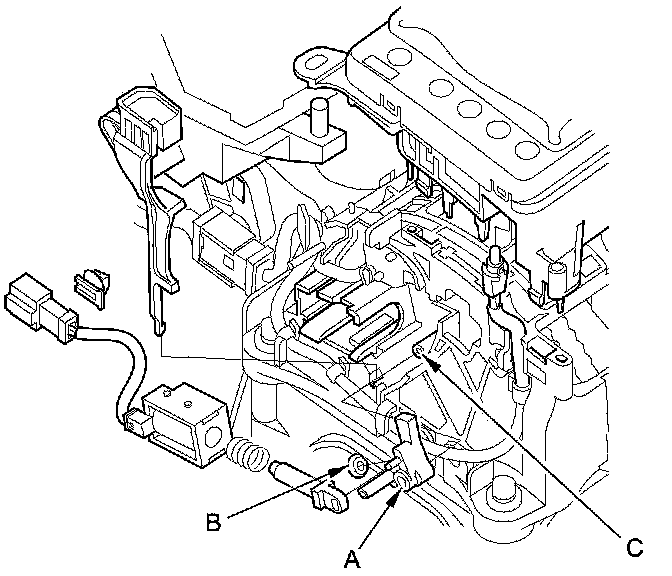 B
A
C