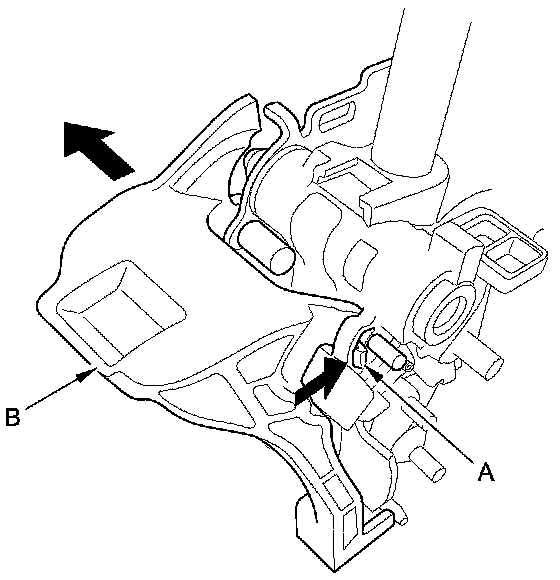 B
A