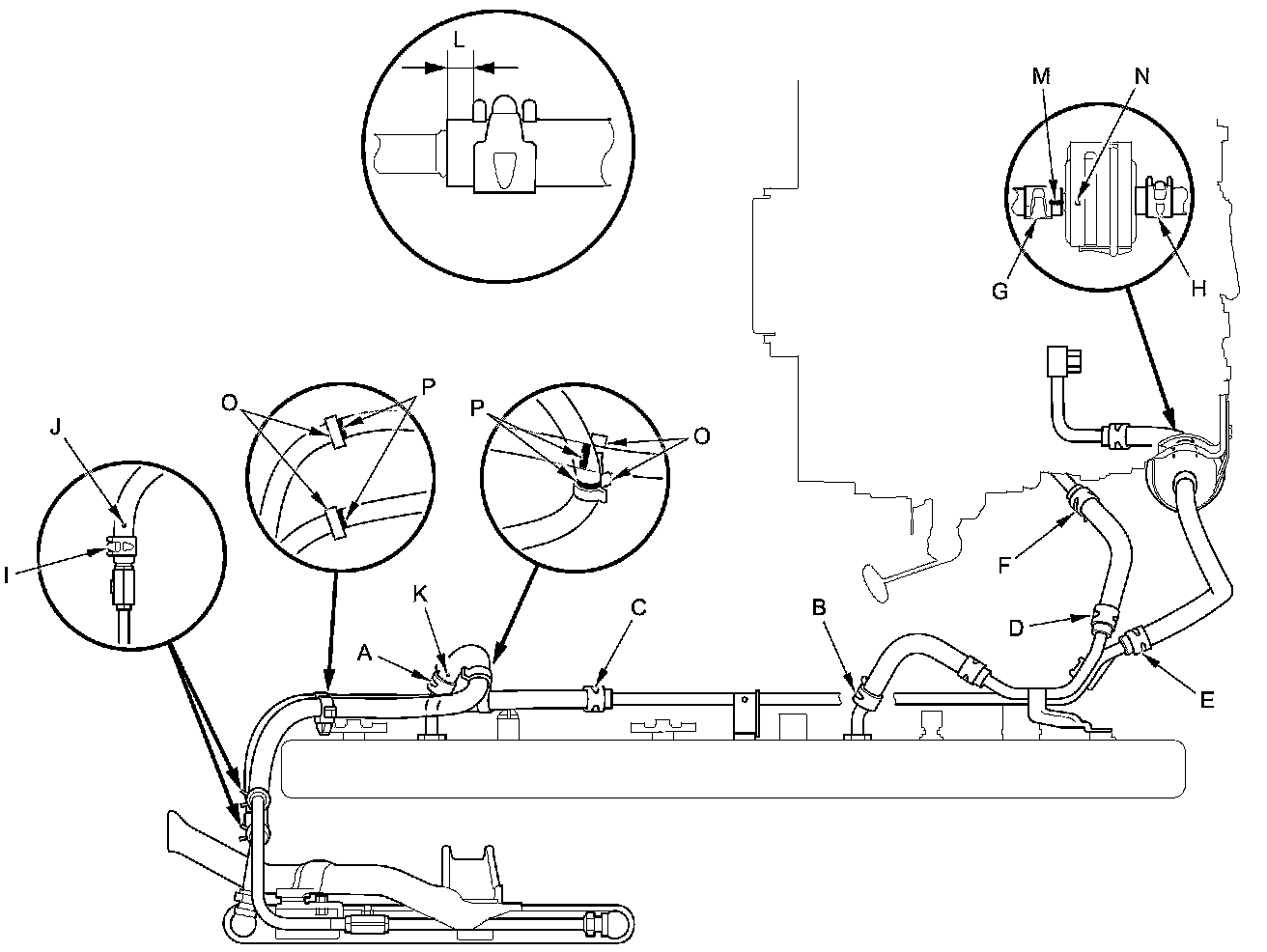 L
M
N
G
H
O
P
P
O
J
I
K
A
C
B
F
D
E