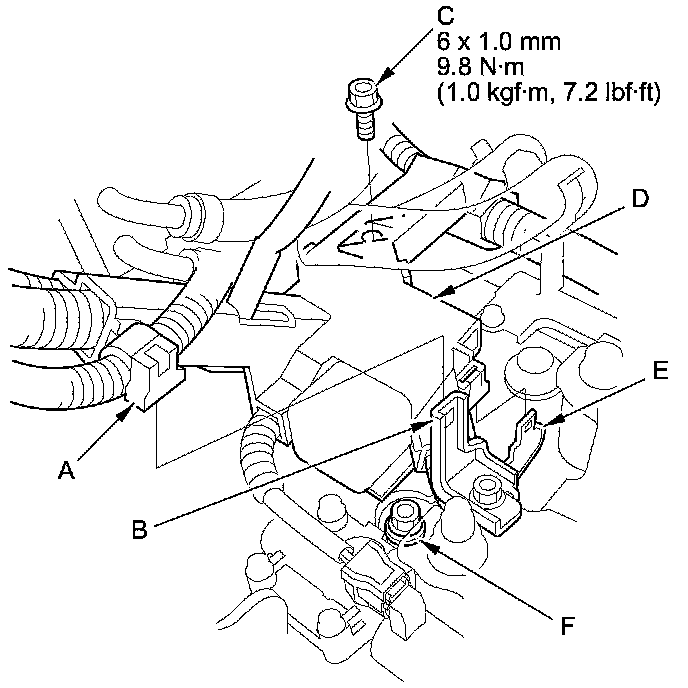 C
6 x 1.0 mm
9.8 N·m
(1.0 kgf·m, 7.2 lbf·ft)

D

E

A

B

F