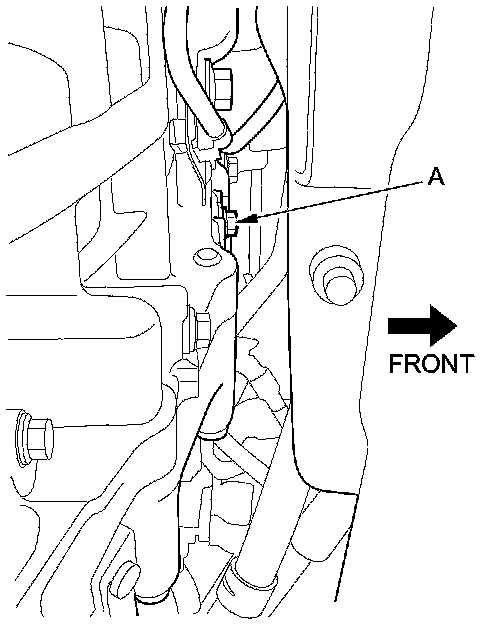 A

FRONT