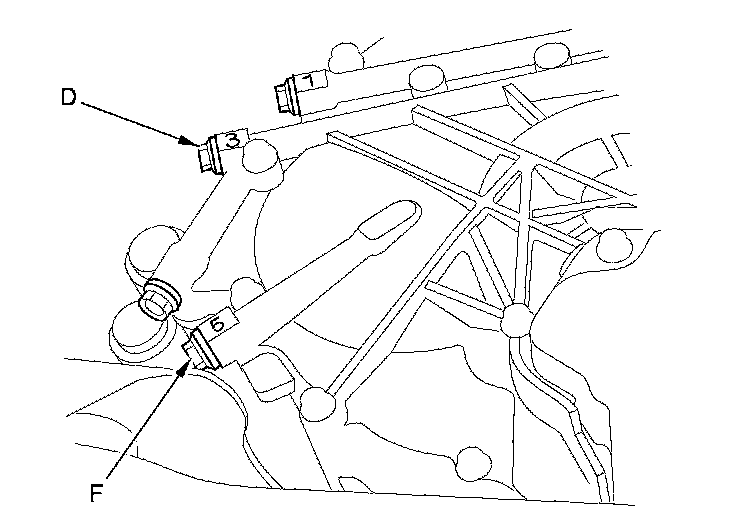 D
1
3
6
F