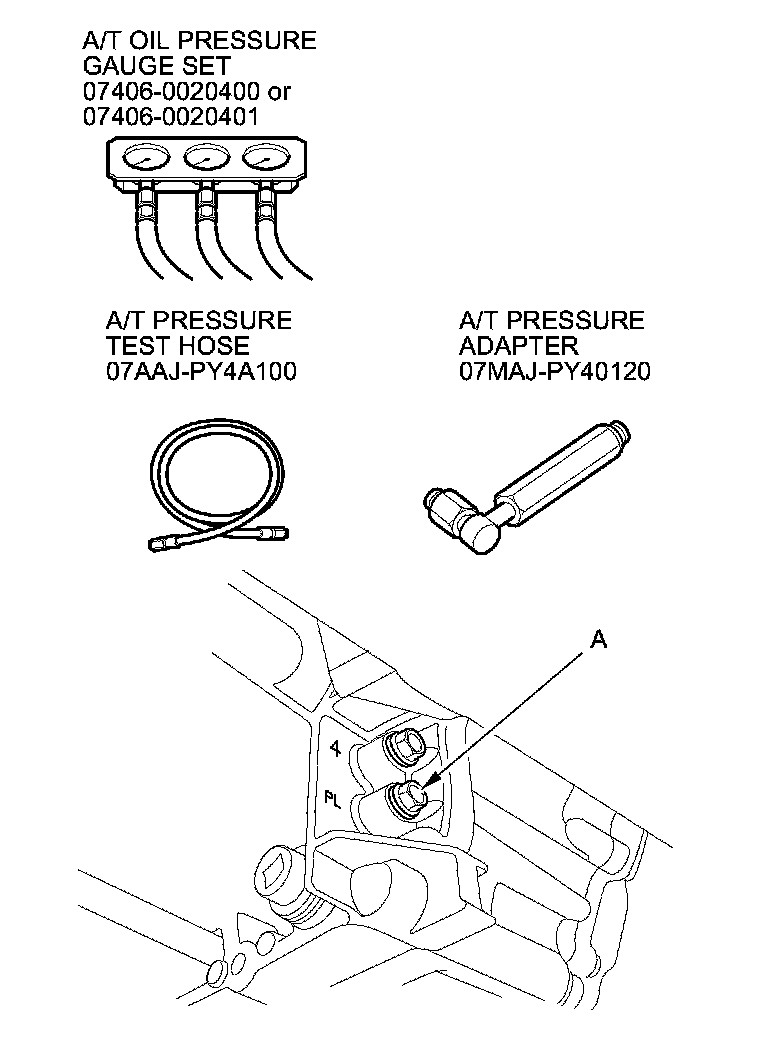 A/T OIL PRESSURE GAUGE SET
07406-0020400 or
07406-0020401

A/T PRESSURE TEST HOSE
07AAJ-PY4A100

A/T PRESSURE ADAPTER
07MAJ-PY40120

A

4

PL