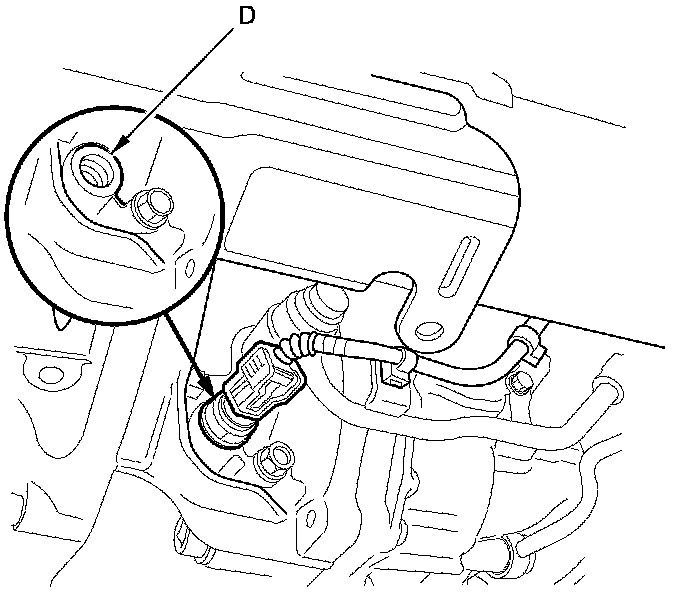 D