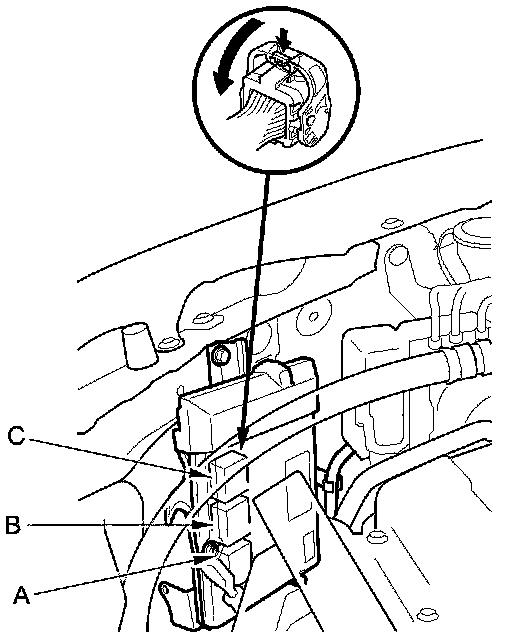 C
B
A