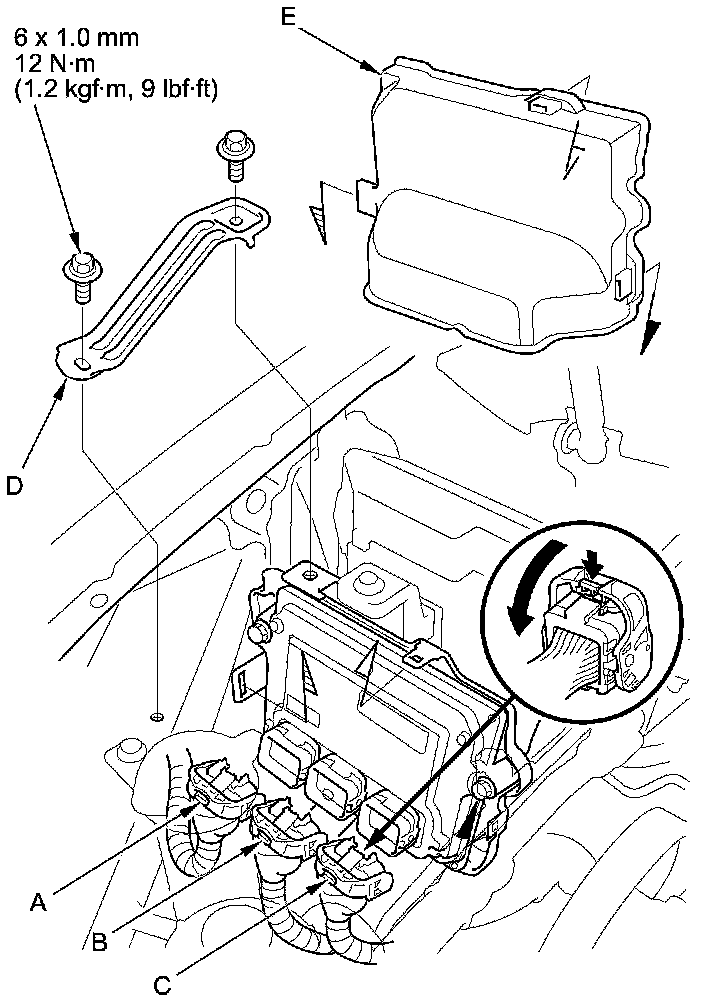 6 x 1.0 mm
12 N·m
(1.2 kgf·m, 9 lbf·ft)

E

D

A

B

C